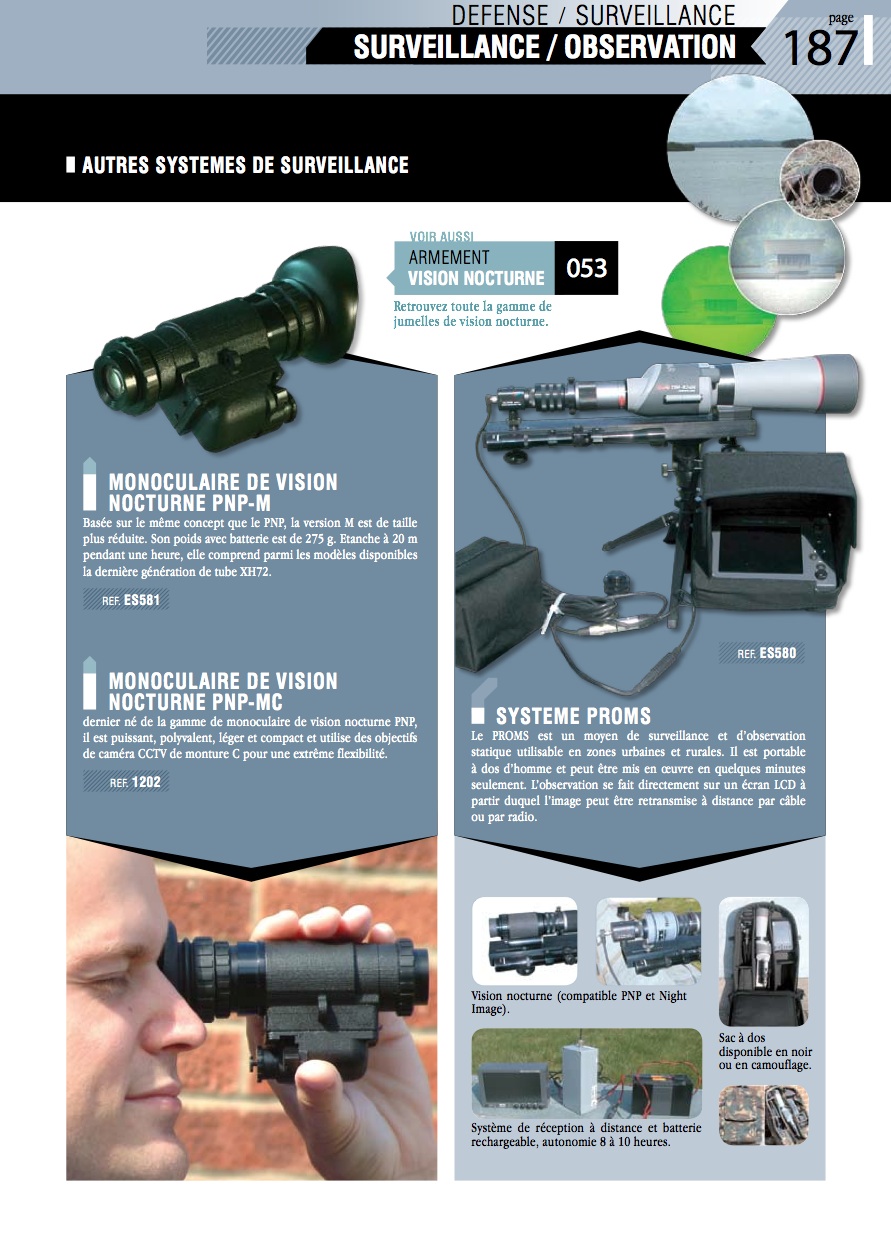 DEFENSE / SURVEILLANCE
SURVEILLANCE / OBSERVATION
page 187

AUTRES SYSTEMES DE SURVEILLANCE

VOIR AUSSI
ARMEMENT
VISION NOCTURNE 053
Retrouvez toute la gamme de jumelles de vision nocturne.

MONOCULAIRE DE VISION NOCTURNE PNP-M
Basée sur le même concept que le PNP, la version M est de taille plus réduite. Son poids avec batterie est de 275 g. Etanche à 20 m pendant une heure, elle comprend parmi les modèles disponibles la dernière génération de tube XH72.

REF. ES581

MONOCULAIRE DE VISION NOCTURNE PNP-MC
dernier né de la gamme de monoculaire de vision nocturne PNP, il est puissant, polyvalent, léger et compact et utilise des objectifs de caméra CCTV de monture C pour une extrême flexibilité.

REF. 1202

REF. ES580

SYSTEME PROMS
Le PROMS est un moyen de surveillance et d'observation statique utilisable en zones urbaines et rurales. Il est portable à dos d'homme et peut être mis en œuvre en quelques minutes seulement. L'observation se fait directement sur un écran LCD à partir duquel l'image peut être retransmise à distance par câble ou par radio.

Vision nocturne (compatible PNP et Night Image).

Sac à dos disponible en noir ou en camouflage.

Système de réception à distance et batterie rechargeable, autonomie 8 à 10 heures.